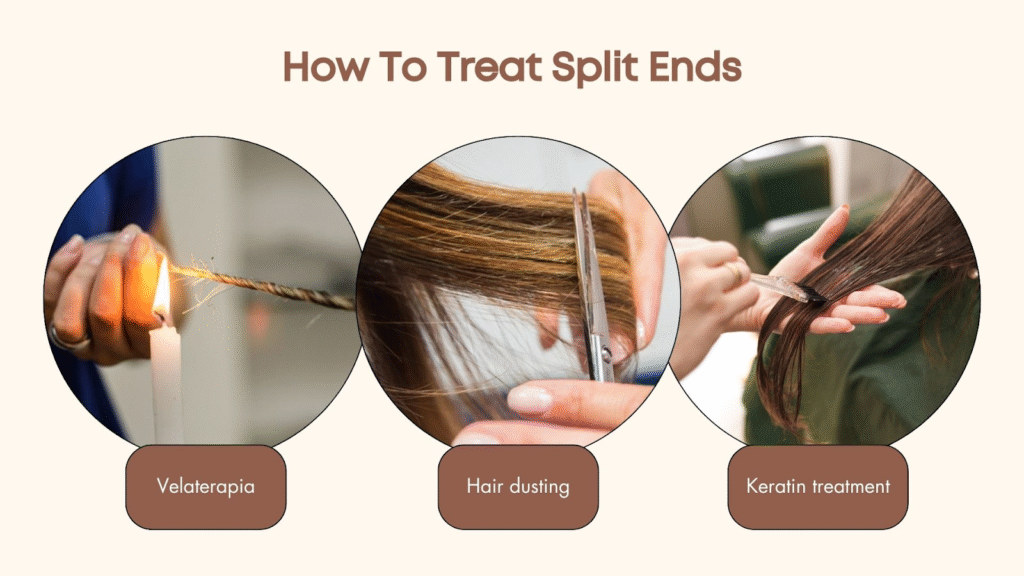 How To Treat Split Ends

Velaterapia

Hair dusting

Keratin treatment